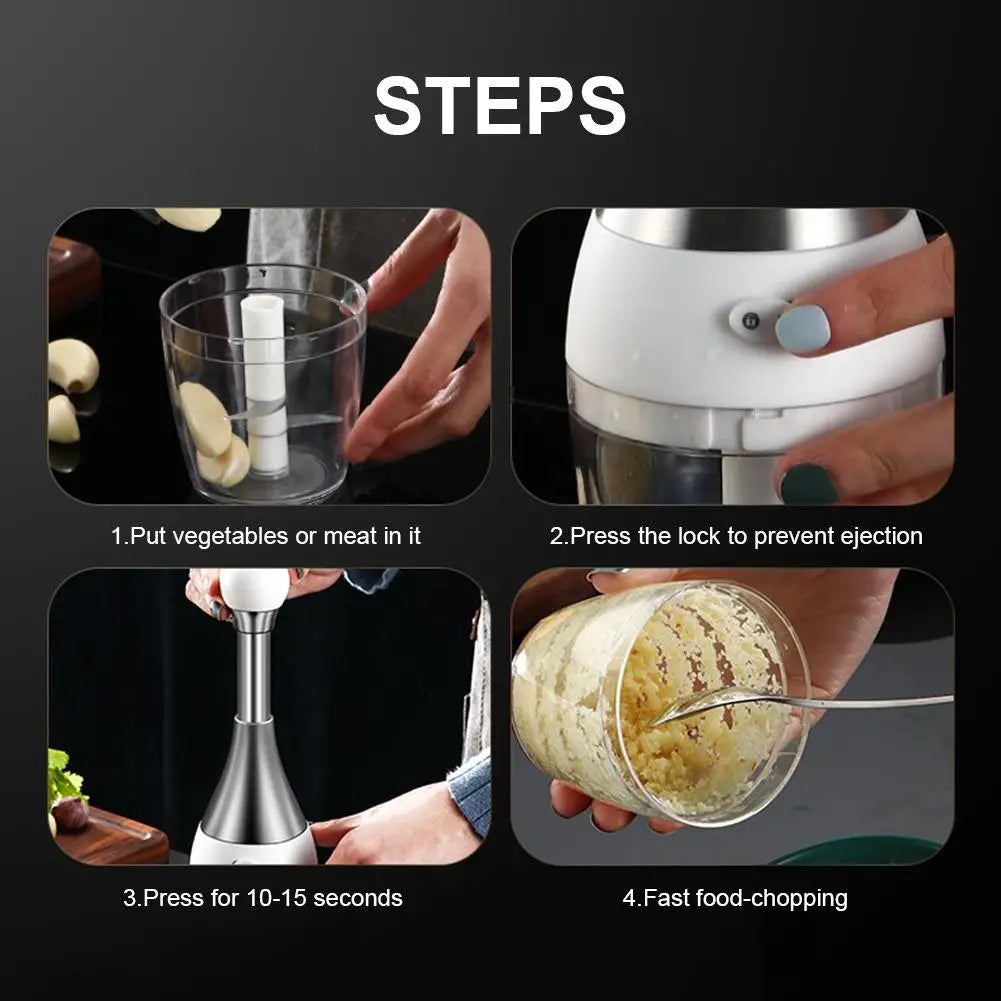 STEPS

1.Put vegetables or meat in it

2.Press the lock to prevent ejection

3.Press for 10-15 seconds

4.Fast food-chopping